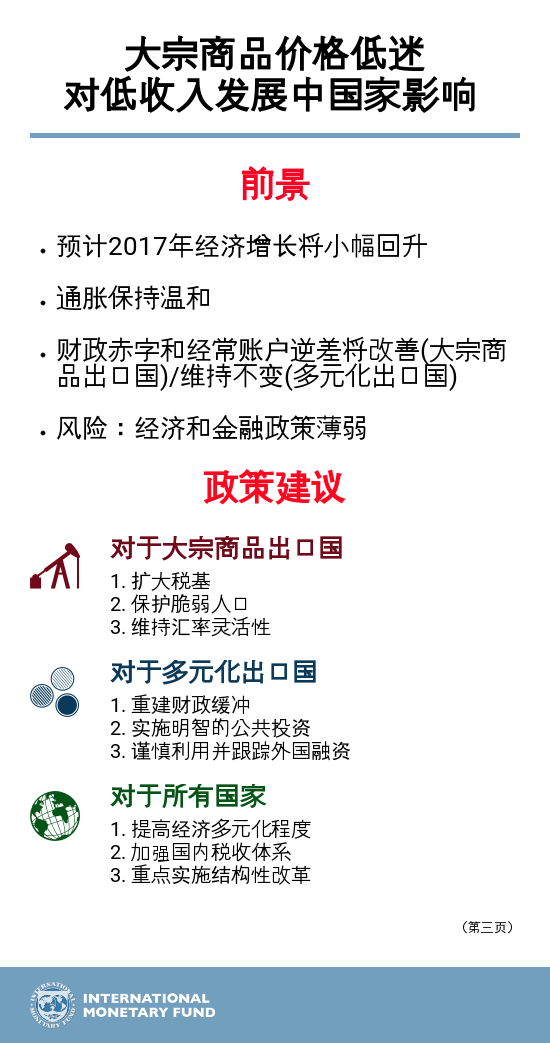 大宗商品价格低迷
对低收入发展中国家影响

前景

• 预计2017年经济增长将小幅回升

• 通胀保持温和

• 财政赤字和经常账户逆差将改善(大宗商品出口国)/维持不变(多元化出口国)

• 风险：经济和金融政策薄弱

政策建议

对于大宗商品出口国
1. 扩大税基
2. 保护脆弱人口
3. 维持汇率灵活性

对于多元化出口国
1. 重建财政缓冲
2. 实施明智的公共投资
3. 谨慎利用并跟踪外国融资

对于所有国家
1. 提高经济多元化程度
2. 加强国内税收体系
3. 重点实施结构性改革

（第三页）

INTERNATIONAL MONETARY FUND