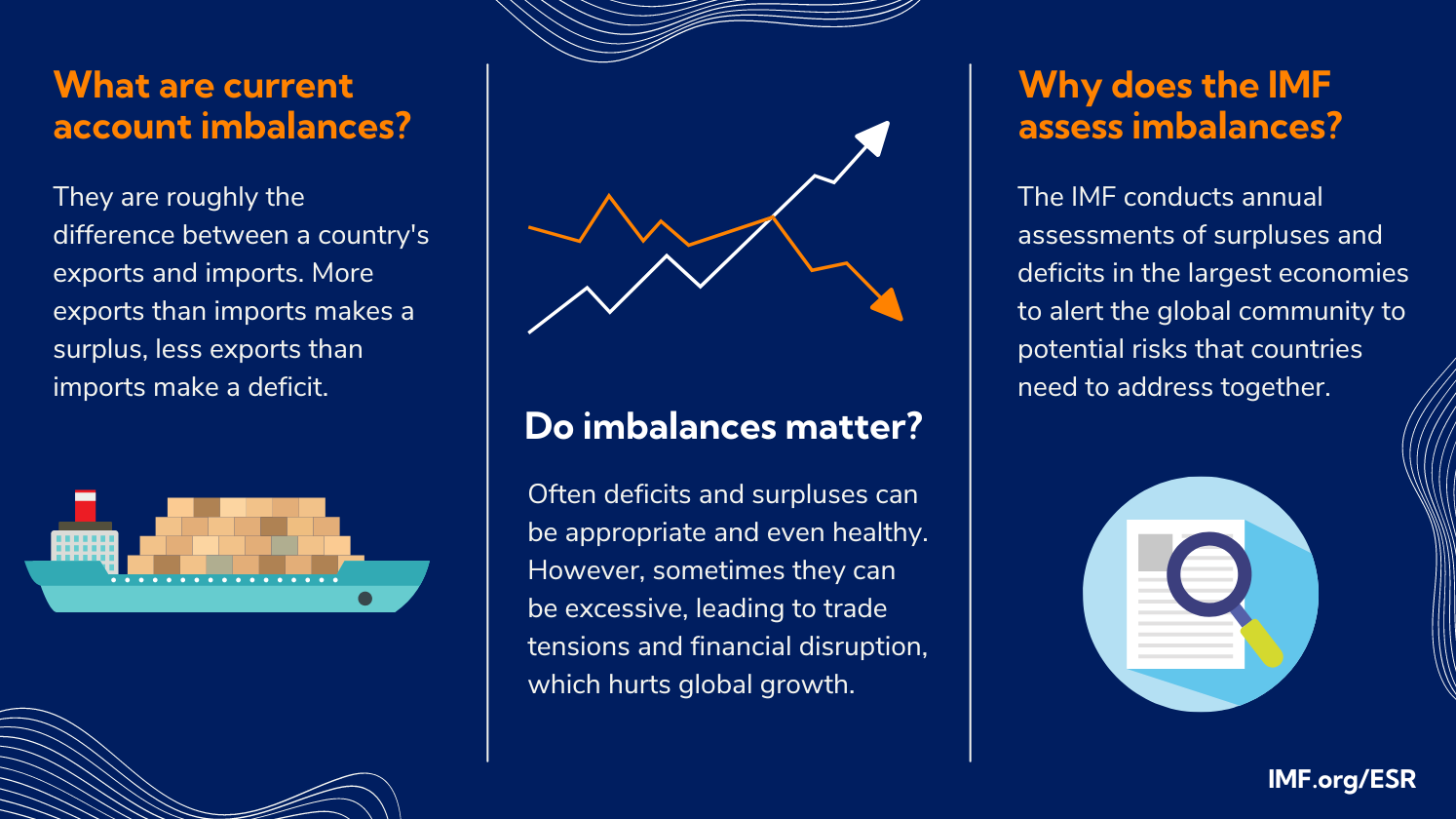 What are current account imbalances?

They are roughly the difference between a country's exports and imports. More exports than imports makes a surplus, less exports than imports make a deficit.

Do imbalances matter?

Often deficits and surpluses can be appropriate and even healthy. However, sometimes they can be excessive, leading to trade tensions and financial disruption, which hurts global growth.

Why does the IMF assess imbalances?

The IMF conducts annual assessments of surpluses and deficits in the largest economies to alert the global community to potential risks that countries need to address together.

IMF.org/ESR